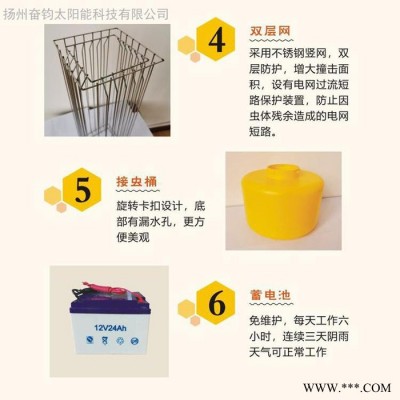 扬州奋钧太阳能科技有限公司

4

双层网

采用不锈钢竖网，双层防护，增大撞击面积，设有电网过流短路保护装置，防止因虫体残余造成的电网短路。

5

接虫桶

旋转卡扣设计，底部有漏水孔，更方便美观

12V24Ah

6

蓄电池

免维护，每天工作六小时，连续三天阴雨天气可正常工作

WWW.***.COM