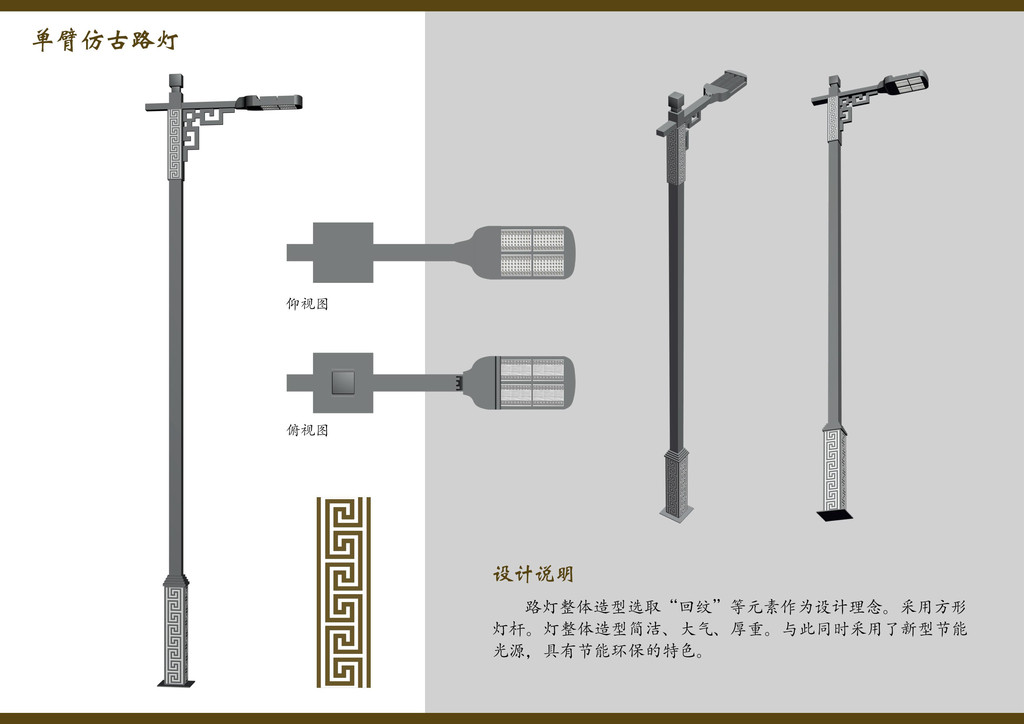 单臂仿古路灯

仰视图

俯视图

设计说明

路灯整体造型选取“回纹”等元素作为设计理念。采用方形灯杆。灯整体造型简洁、大气、厚重。与此同时采用了新型节能光源，具有节能环保的特色。