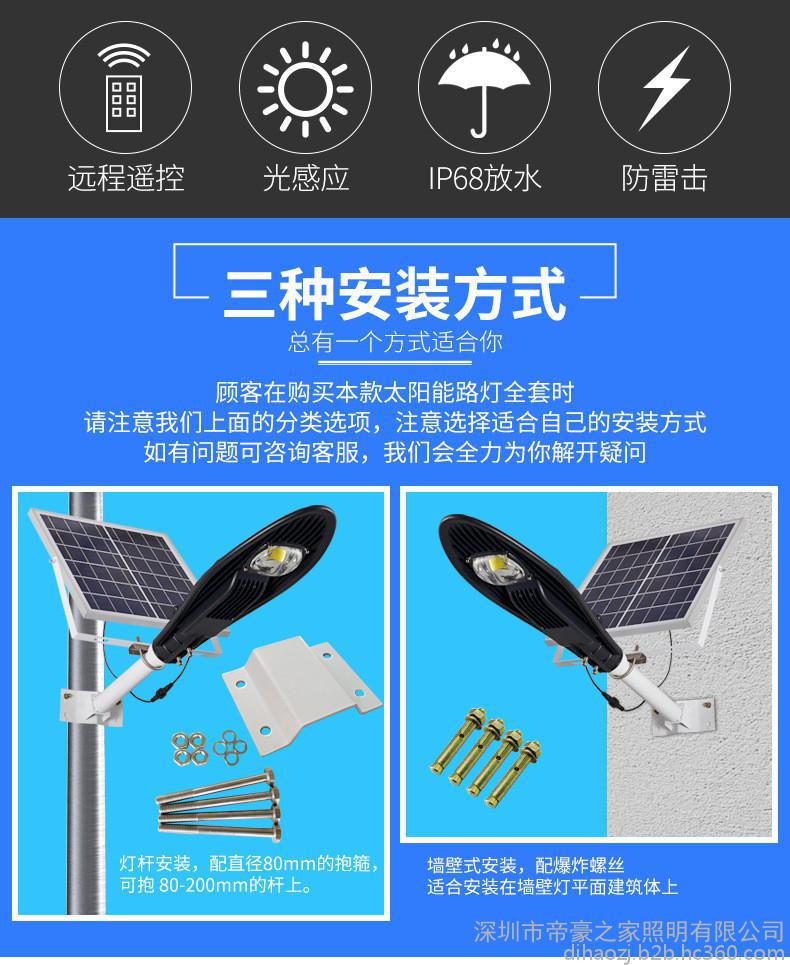 远程遥控

光感应

IP68放水

防雷击

三种安装方式

总有一个方式适合你

顾客在购买本款太阳能路灯全套时
请注意我们上面的分类选项，注意选择适合自己的安装方式
如有问题可咨询客服，我们会全力为你解开疑问

灯杆安装，配直径80mm的抱箍，可抱 80-200mm的杆上。

墙壁式安装，配爆炸螺丝
适合安装在墙壁灯平面建筑体上

深圳市帝豪之家照明有限公司
dihaozj.b2b.hc360.com