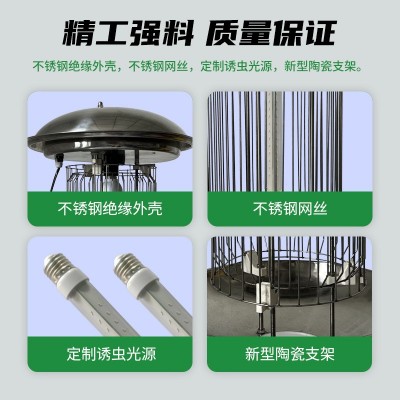 精工强料 质量保证

不锈钢绝缘外壳，不锈钢网丝，定制诱虫光源，新型陶瓷支架。

不锈钢绝缘外壳

不锈钢网丝

定制诱虫光源

新型陶瓷支架