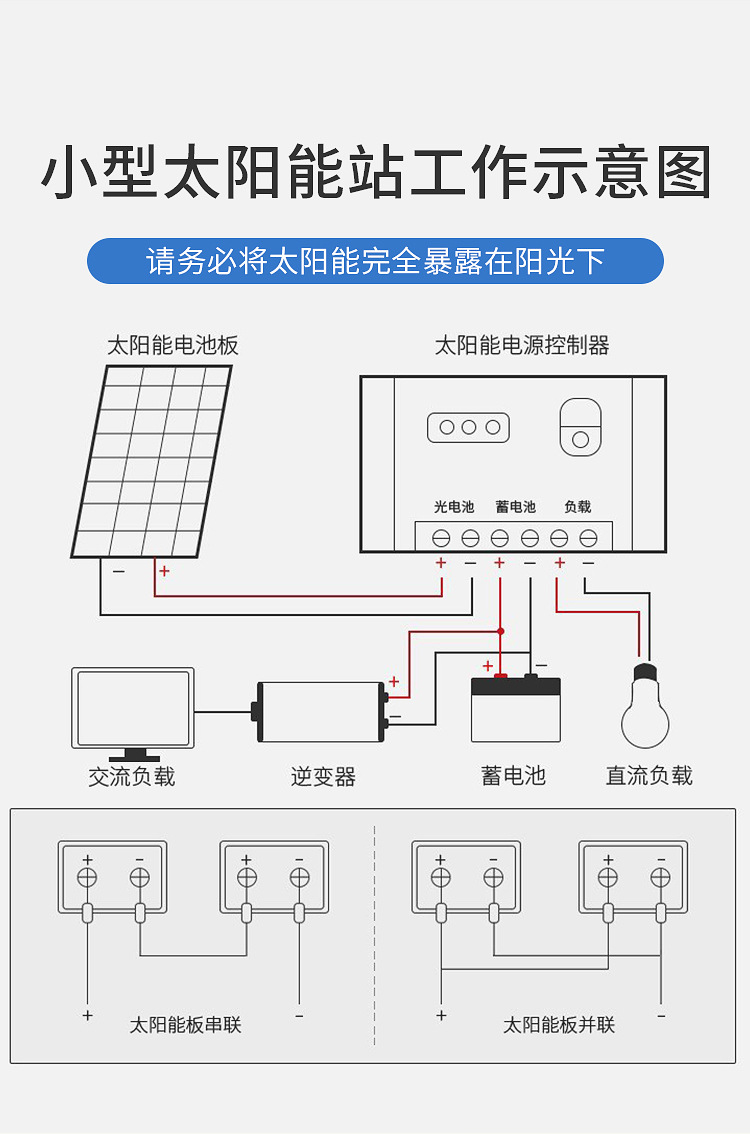 小型太阳能站工作示意图

请务必将太阳能完全暴露在阳光下

太阳能电池板

太阳能电源控制器

光电池 蓄电池 负载

+ − + − + −

− +

+ −

+ −

交流负载 逆变器 蓄电池 直流负载

+ − + −

+ −

太阳能板串联

+ − + −

+ −

太阳能板并联