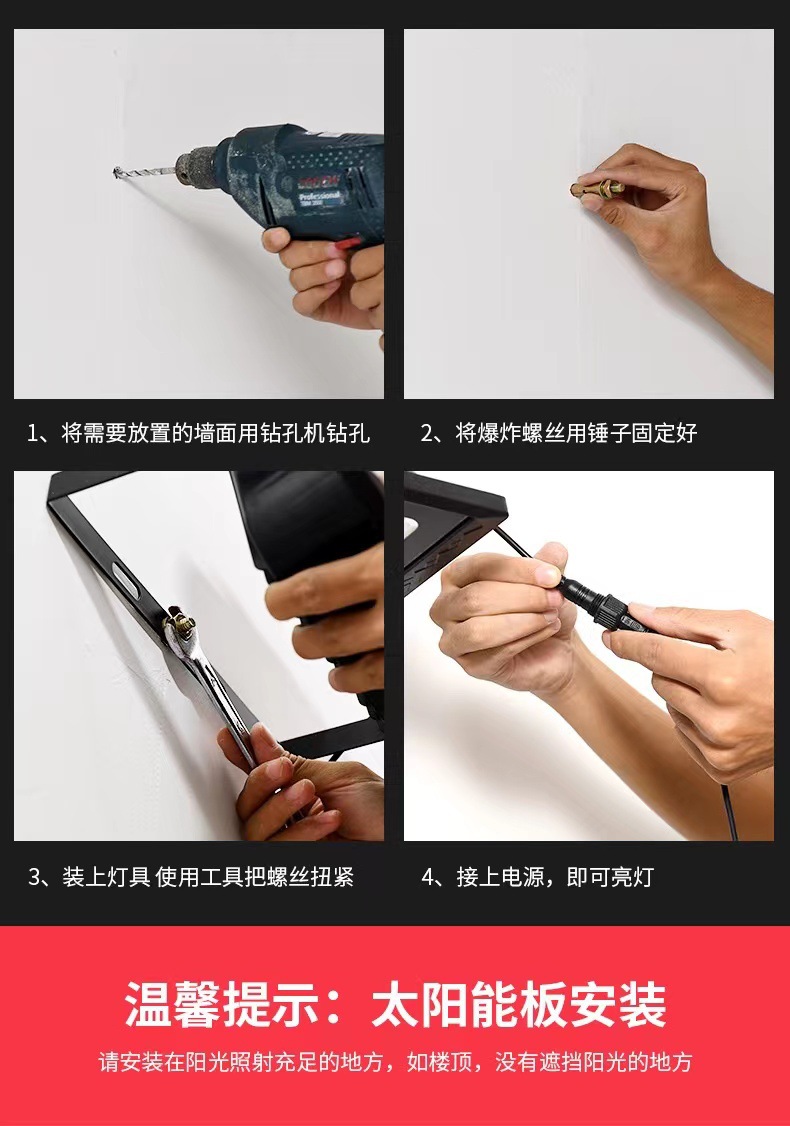 BOSCH
Professional

1、将需要放置的墙面用钻孔机钻孔

2、将爆炸螺丝用锤子固定好

3、装上灯具 使用工具把螺丝扭紧

4、接上电源，即可亮灯

温馨提示：太阳能板安装

请安装在阳光照射充足的地方，如楼顶，没有遮挡阳光的地方