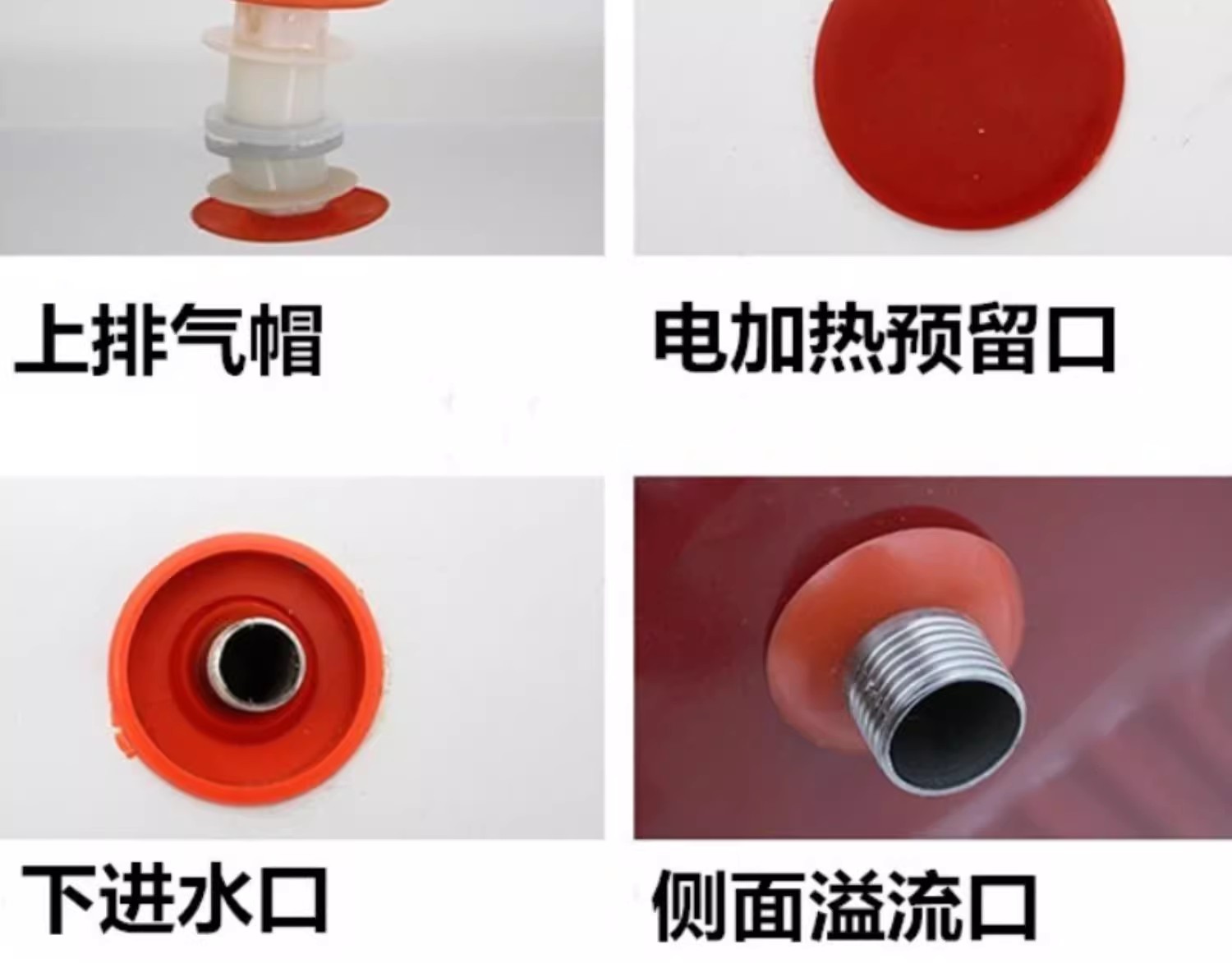 上排气帽

电加热预留口

下进水口

侧面溢流口