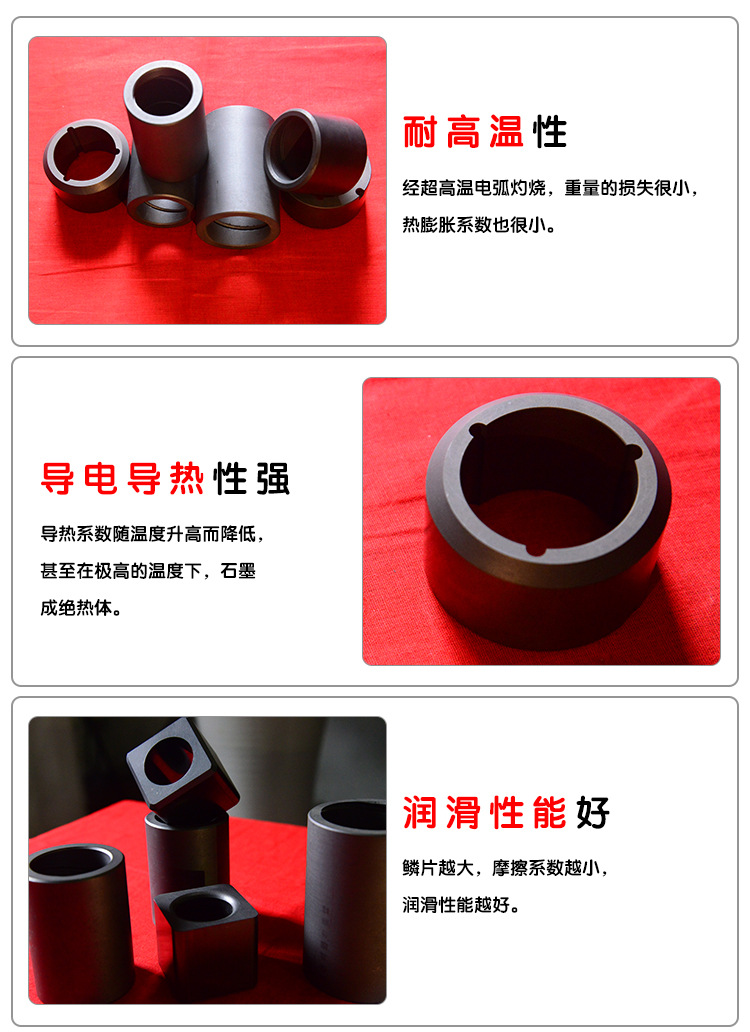 耐高温性

经超高温电弧灼烧，重量的损失很小，热膨胀系数也很小。

导电导热性强

导热系数随温度升高而降低，甚至在极高的温度下，石墨成绝热体。

润滑性能好

鳞片越大，摩擦系数越小，润滑性能越好。