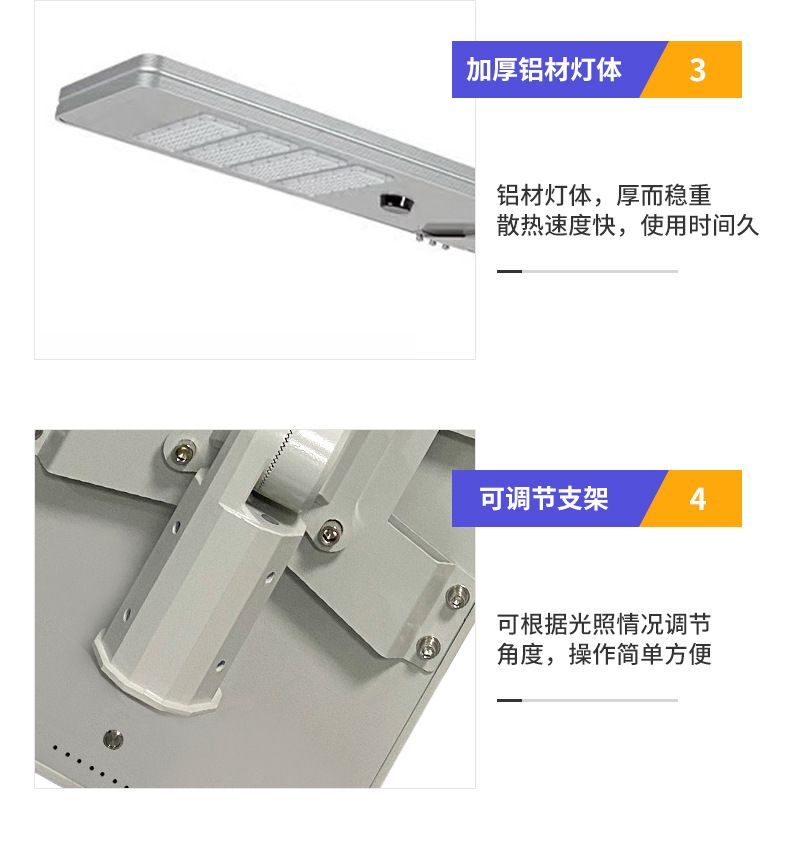 加厚铝材灯体 3

铝材灯体，厚而稳重
散热速度快，使用时间久

可调节支架 4

可根据光照情况调节
角度，操作简单方便