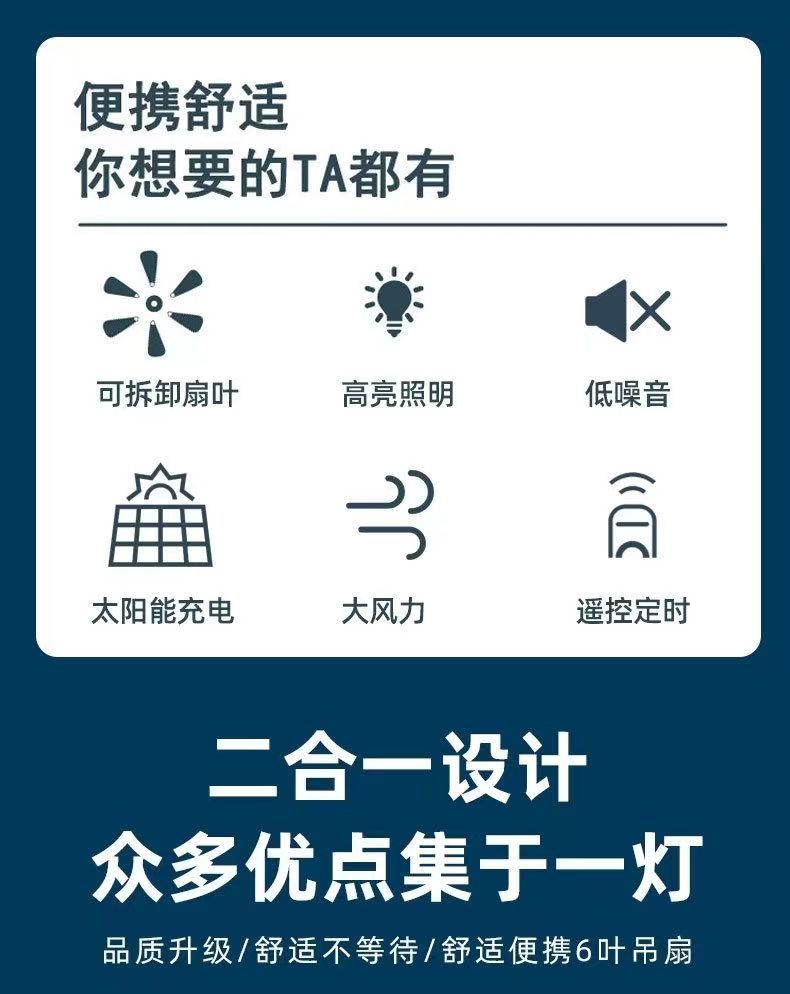 便携舒适
你想要的TA都有

可拆卸扇叶

高亮照明

低噪音

太阳能充电

大风力

遥控定时

二合一设计
众多优点集于一灯

品质升级/舒适不等待/舒适便携6叶吊扇