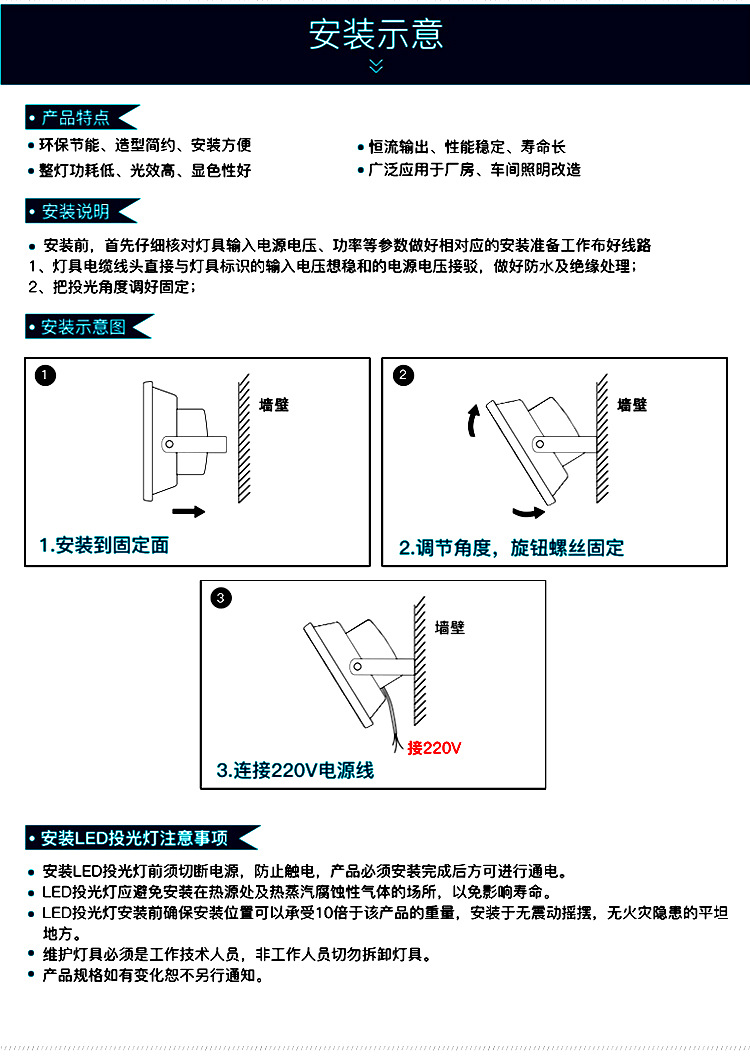 安装示意

• 产品特点

• 环保节能、造型简约、安装方便
• 整灯功耗低、光效高、显色性好

• 恒流输出、性能稳定、寿命长
• 广泛应用于厂房、车间照明改造

• 安装说明

• 安装前，首先仔细核对灯具输入电源电压、功率等参数做好相对应的安装准备工作布好线路
1、灯具电缆线头直接与灯具标识的输入电压想稳和的电源电压接驳，做好防水及绝缘处理；
2、把投光角度调好固定；

• 安装示意图

1
墙壁
1.安装到固定面

2
墙壁
2.调节角度，旋钮螺丝固定

3
墙壁
接220V
3.连接220V电源线

• 安装LED投光灯注意事项

• 安装LED投光灯前须切断电源，防止触电，产品必须安装完成后方可进行通电。
• LED投光灯应避免安装在热源处及热蒸汽腐蚀性气体的场所，以免影响寿命。
• LED投光灯安装前确保安装位置可以承受10倍于该产品的重量，安装于无震动摇摆，无火灾隐患的平坦地方。
• 维护灯具必须是工作技术人员，非工作人员切勿拆卸灯具。
• 产品规格如有变化恕不另行通知。